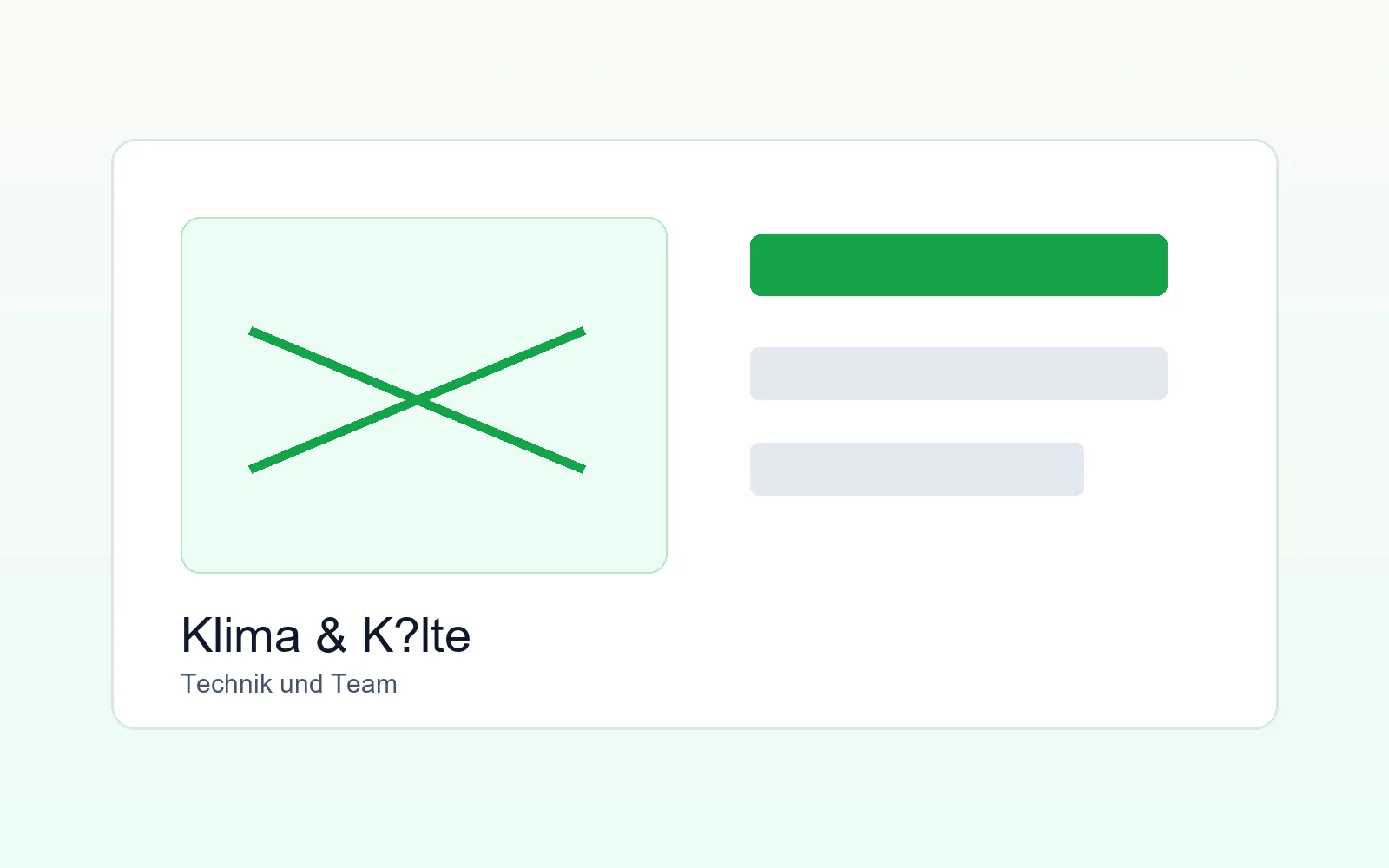 Klima & K?lte
Technik und Team